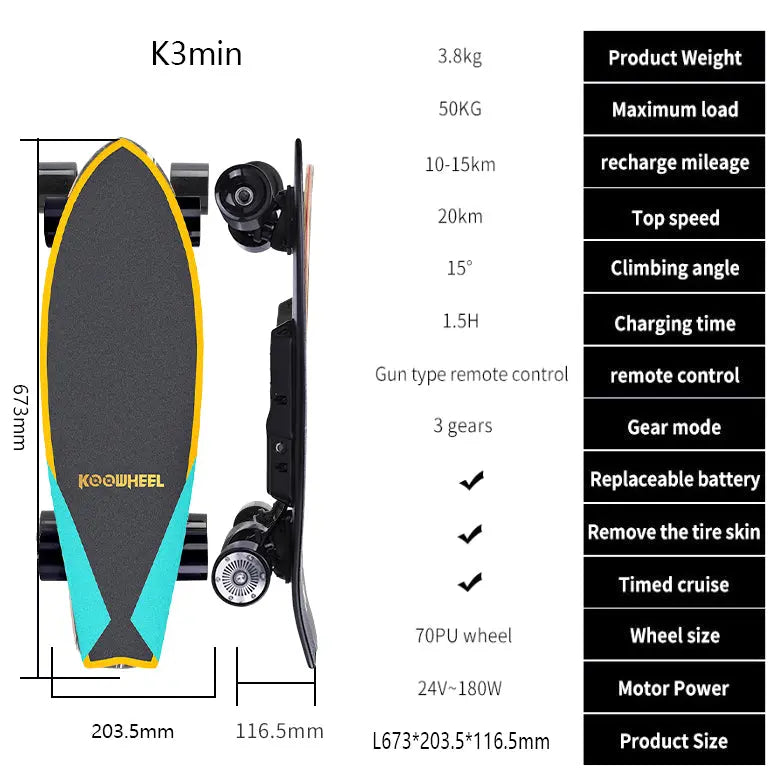 K3min

673mm

KOOWHEEL

203.5mm

116.5mm

| | |
|---|---|
| 3.8kg | Product Weight |
| 50KG | Maximum load |
| 10-15km | recharge mileage |
| 20km | Top speed |
| 15° | Climbing angle |
| 1.5H | Charging time |
| Gun type remote control | remote control |
| 3 gears | Gear mode |
| ✔ | Replaceable battery |
| ✔ | Remove the tire skin |
| ✔ | Timed cruise |
| 70PU wheel | Wheel size |
| 24V~180W | Motor Power |
| L673*203.5*116.5mm | Product Size |